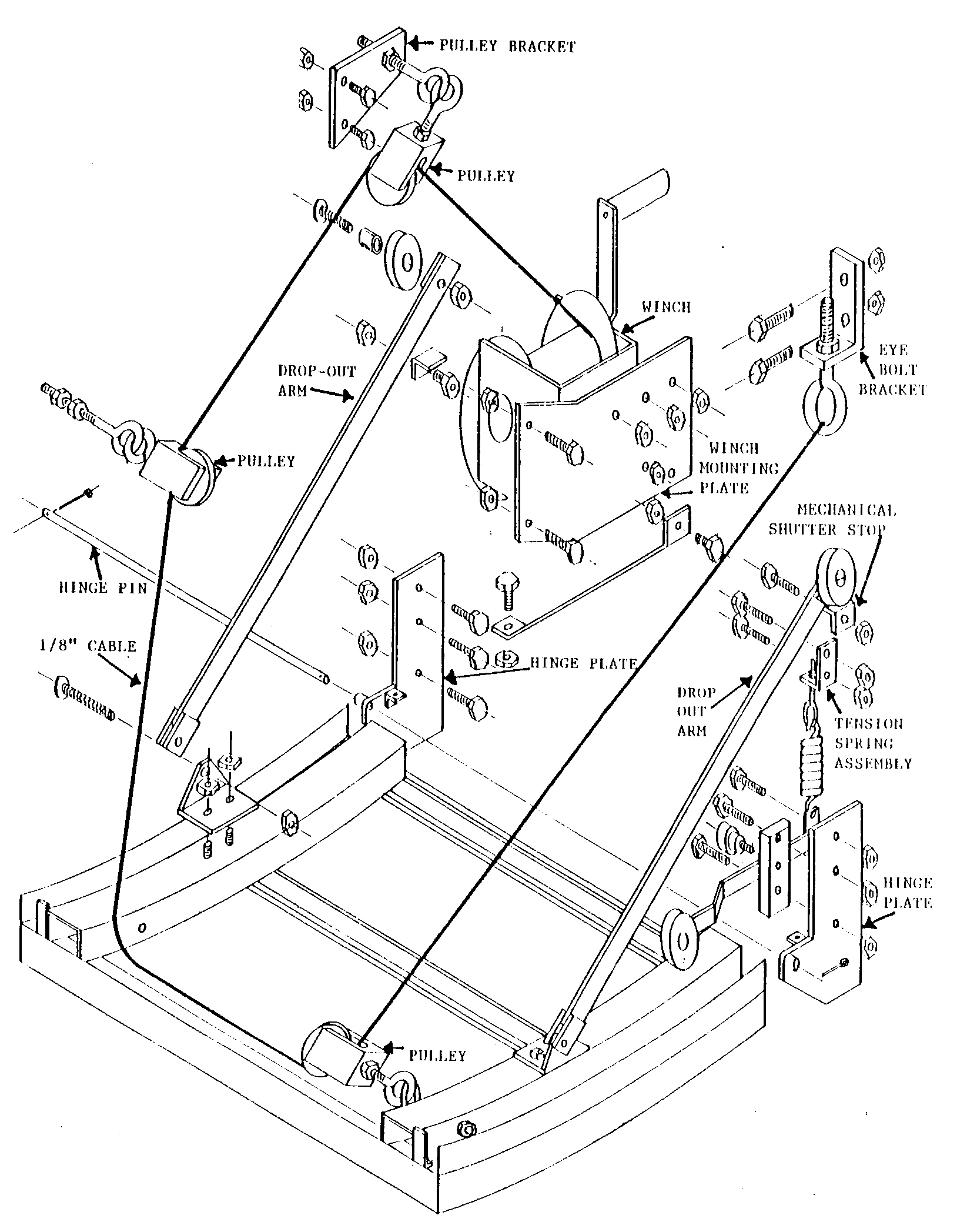 PULLEY BRACKET

PULLEY

WINCH

EYE BOLT BRACKET

DROP-OUT ARM

WINCH MOUNTING PLATE

PULLEY

MECHANICAL SHUTTER STOP

HINGE PIN

1/8" CABLE

HINGE PLATE

DROP OUT ARM

TENSION SPRING ASSEMBLY

HINGE PLATE

PULLEY