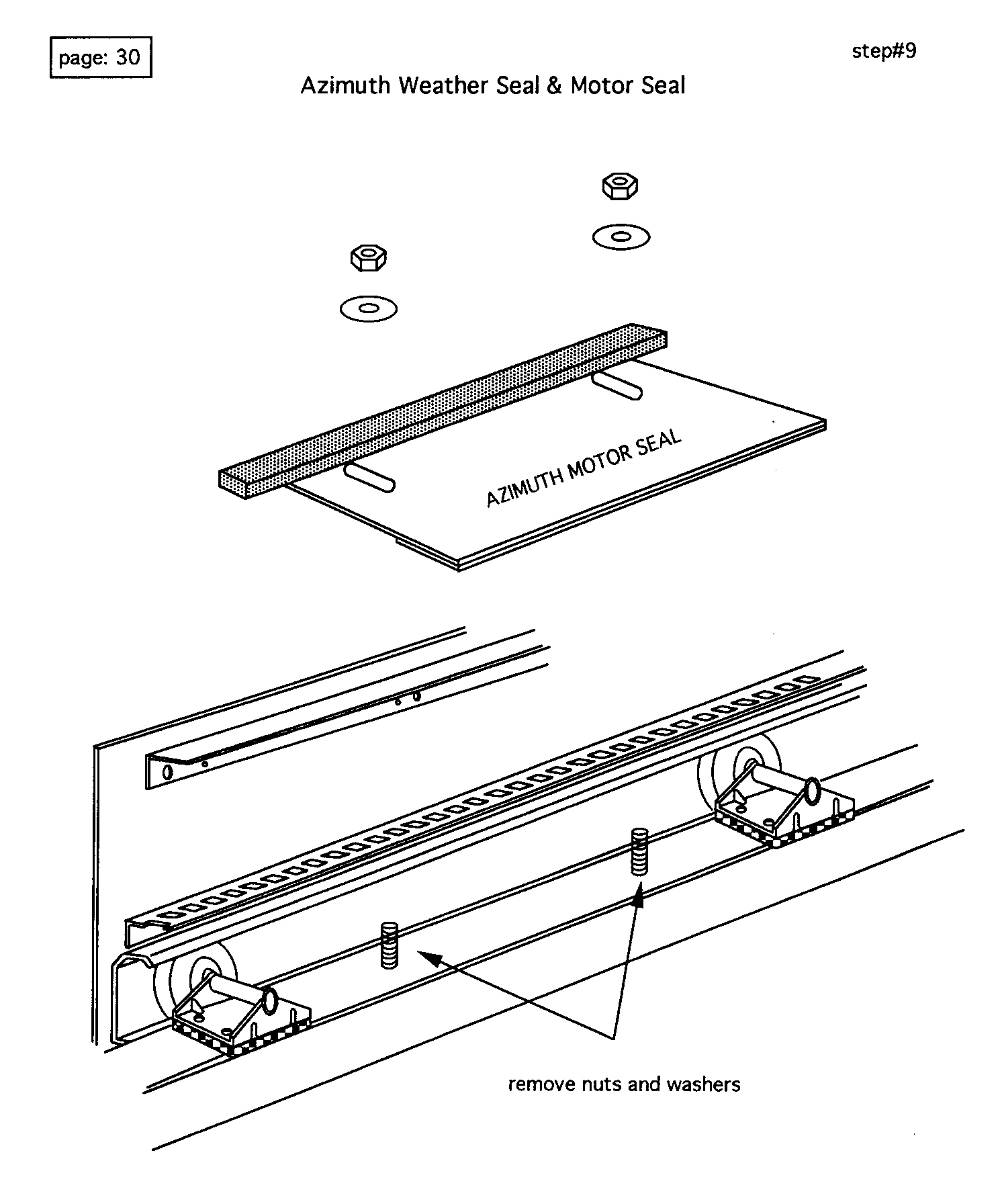 page: 30

step#9

Azimuth Weather Seal & Motor Seal

AZIMUTH MOTOR SEAL

remove nuts and washers